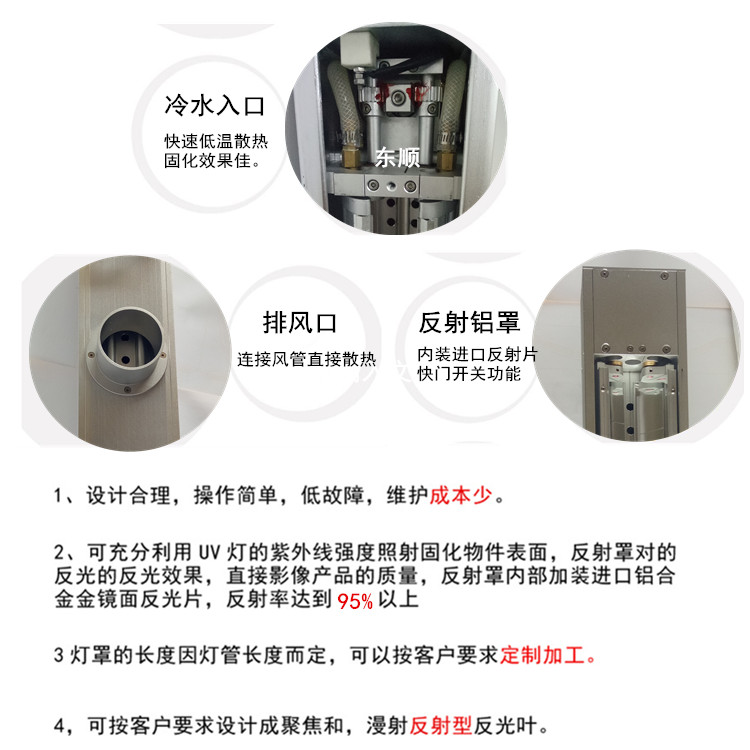 冷水入口
快速低温散热
固化效果佳。

东顺

排风口
连接风管直接散热

反射铝罩
内装进口反射片
快门开关功能

1、设计合理，操作简单，低故障，维护成本少。

2、可充分利用 UV 灯的紫外线强度照射固化物件表面，反射罩对的反光的反光效果，直接影像产品的质量，反射罩内部加装进口铝合金金镜面反光片，反射率达到 95% 以上

3 灯罩的长度因灯管长度而定，可以按客户要求定制加工。

4，可按客户要求设计成聚焦和，漫射反射型反光叶。